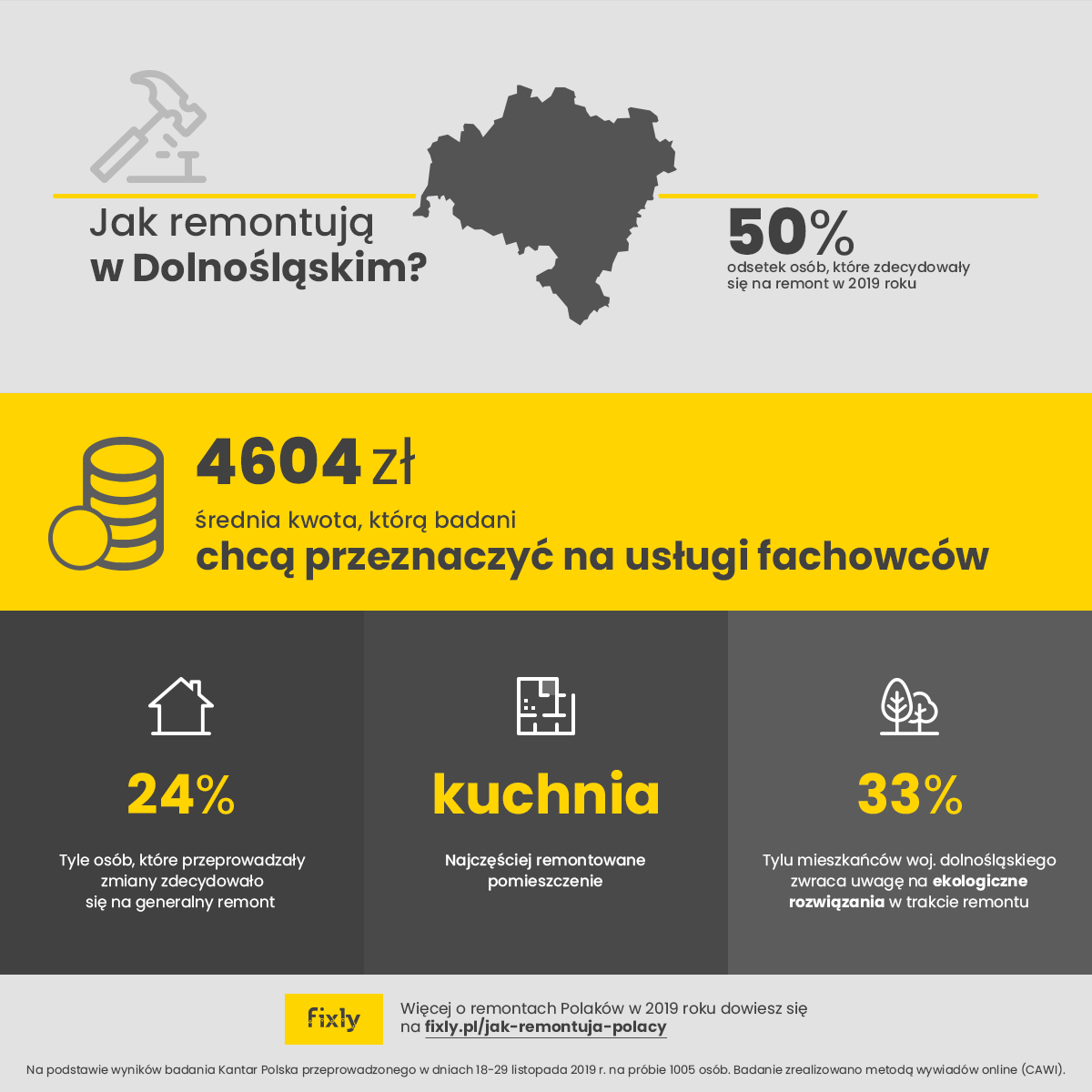 Jak remontują w Dolnośląskim?

50%
odsetek osób, które zdecydowały się na remont w 2019 roku

4604 zł
średnia kwota, którą badani
chcą przeznaczyć na usługi fachowców

24%
Tyle osób, które przeprowadzały zmiany zdecydowało się na generalny remont

kuchnia
Najczęściej remontowane pomieszczenie

33%
Tylu mieszkańców woj. dolnośląskiego zwraca uwagę na ekologiczne rozwiązania w trakcie remontu

fixly
Więcej o remontach Polaków w 2019 roku dowiesz się na fixly.pl/jak-remontuja-polacy

Na podstawie wyników badania Kantar Polska przeprowadzonego w dniach 18-29 listopada 2019 r. na próbie 1005 osób. Badanie zrealizowano metodą wywiadów online (CAWI).